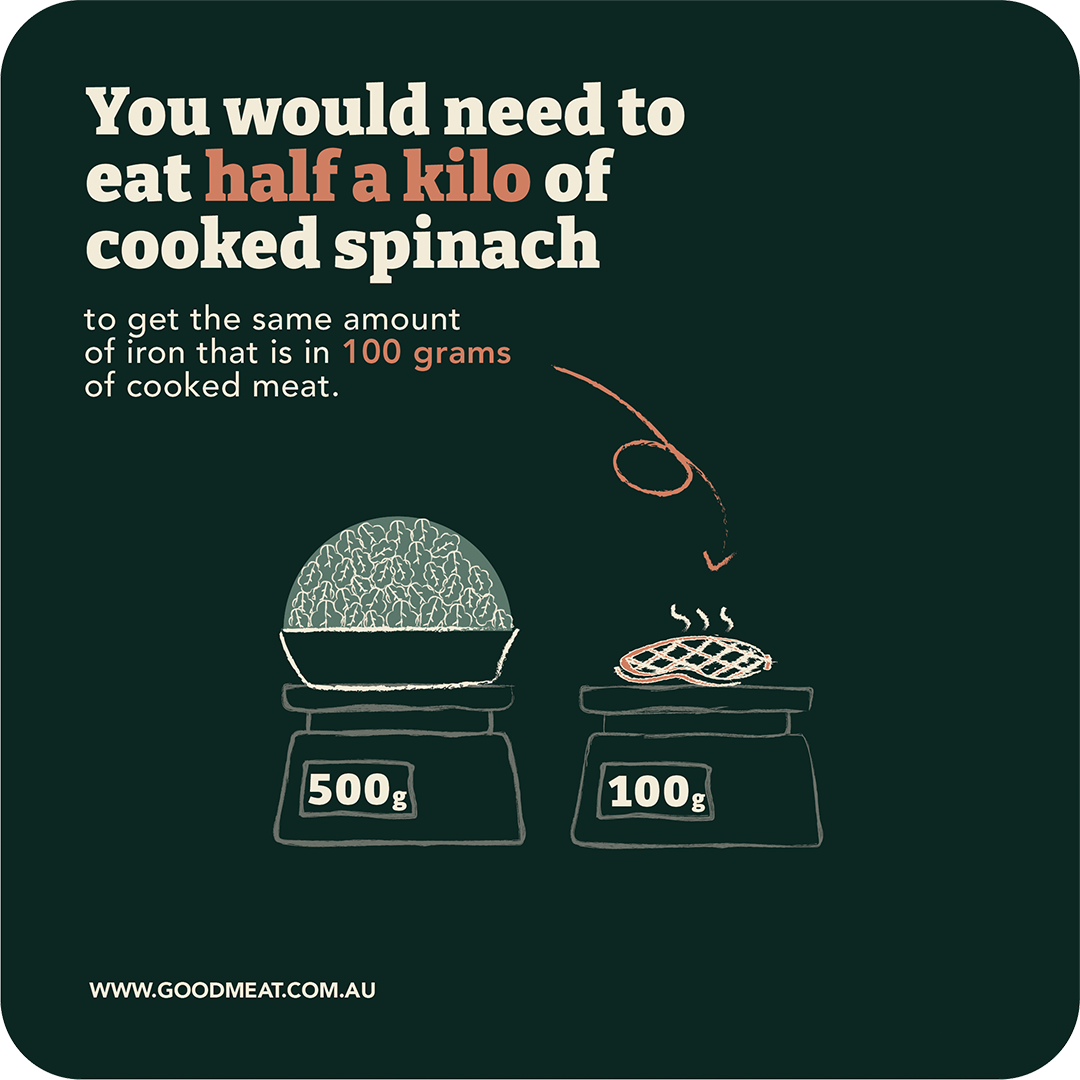 You would need to eat half a kilo of cooked spinach

to get the same amount of iron that is in 100 grams of cooked meat.

500g

100g

WWW.GOODMEAT.COM.AU